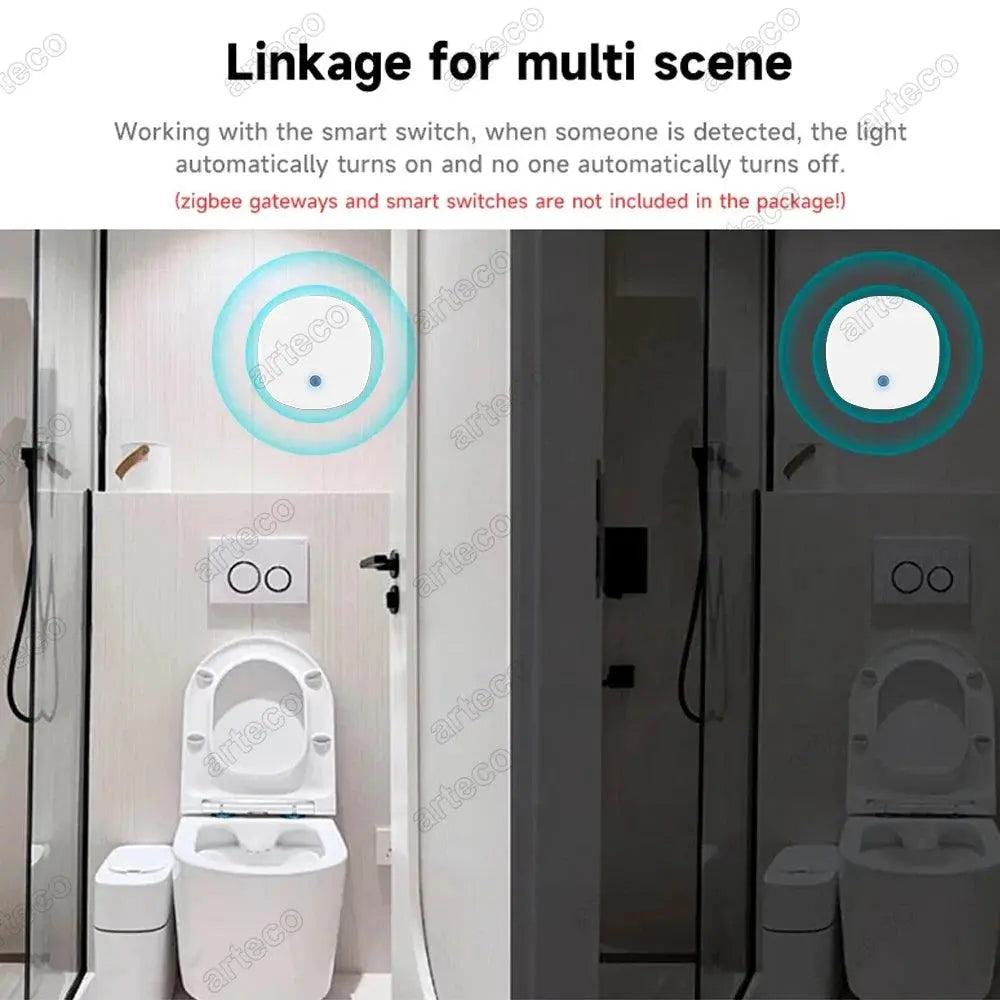 Linkage for multi scene

Working with the smart switch, when someone is detected, the light automatically turns on and no one automatically turns off.

(zigbee gateways and smart switches are not included in the package!)

arteco