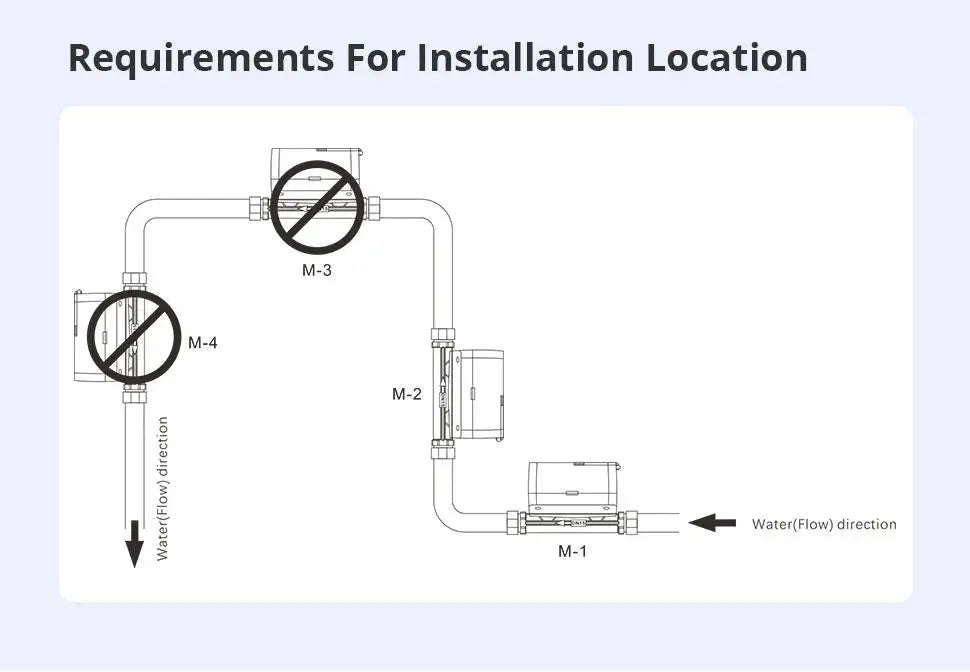 Requirements For Installation Location

M-3

M-4

M-2

Water(Flow) direction

Water(Flow) direction

M-1