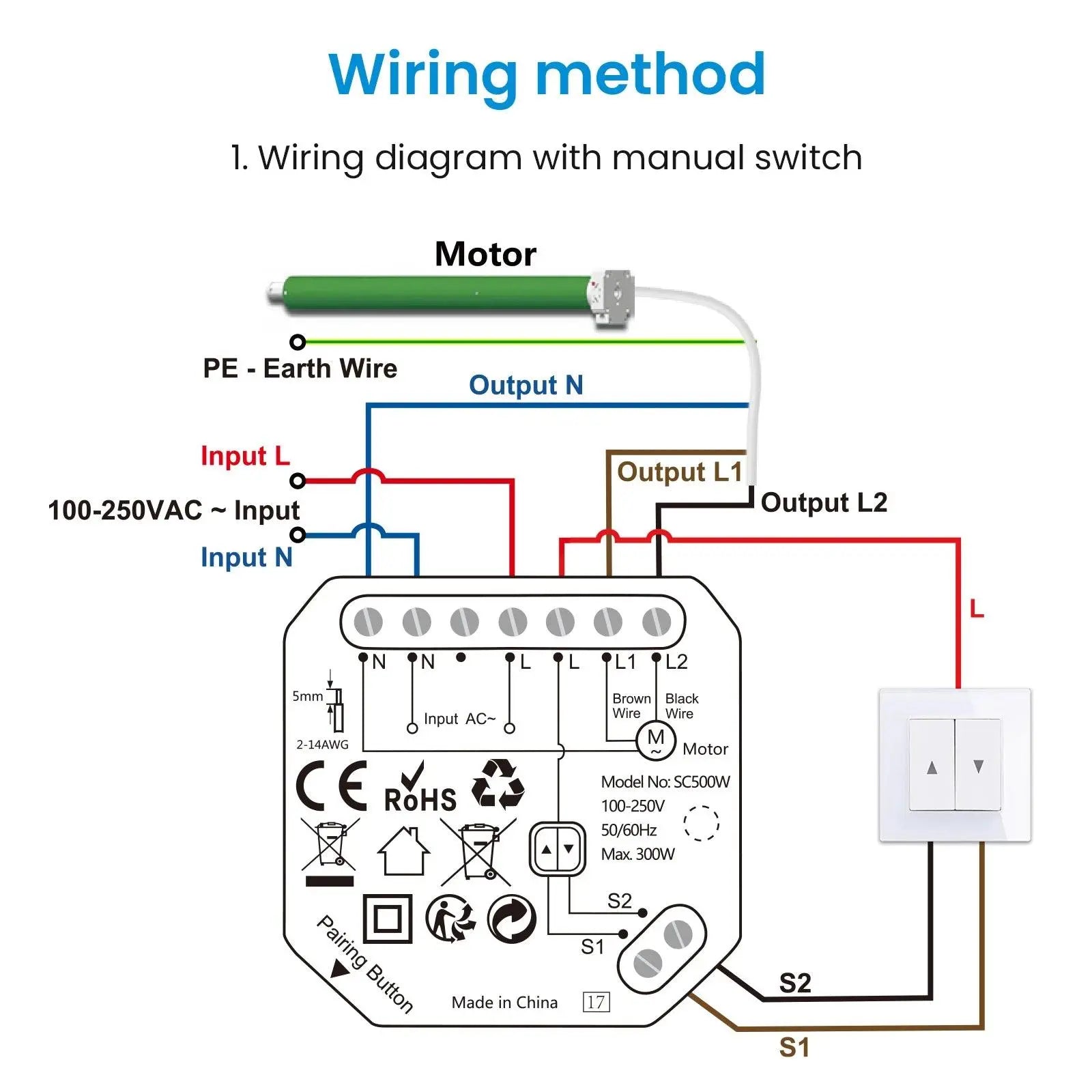 Wiring method

1. Wiring diagram with manual switch

Motor

PE - Earth Wire

Output N

Input L

100-250VAC ~ Input

Input N

Output L1

Output L2

L

N N L L L1 L2

5mm

2-14AWG

Input AC~

Brown Wire

Black Wire

M ~

Motor

CE RoHS

Model No: SC500W
100-250V
50/60Hz
Max. 300W

S2

S1

Pairing Button

Made in China 17

S2

S1