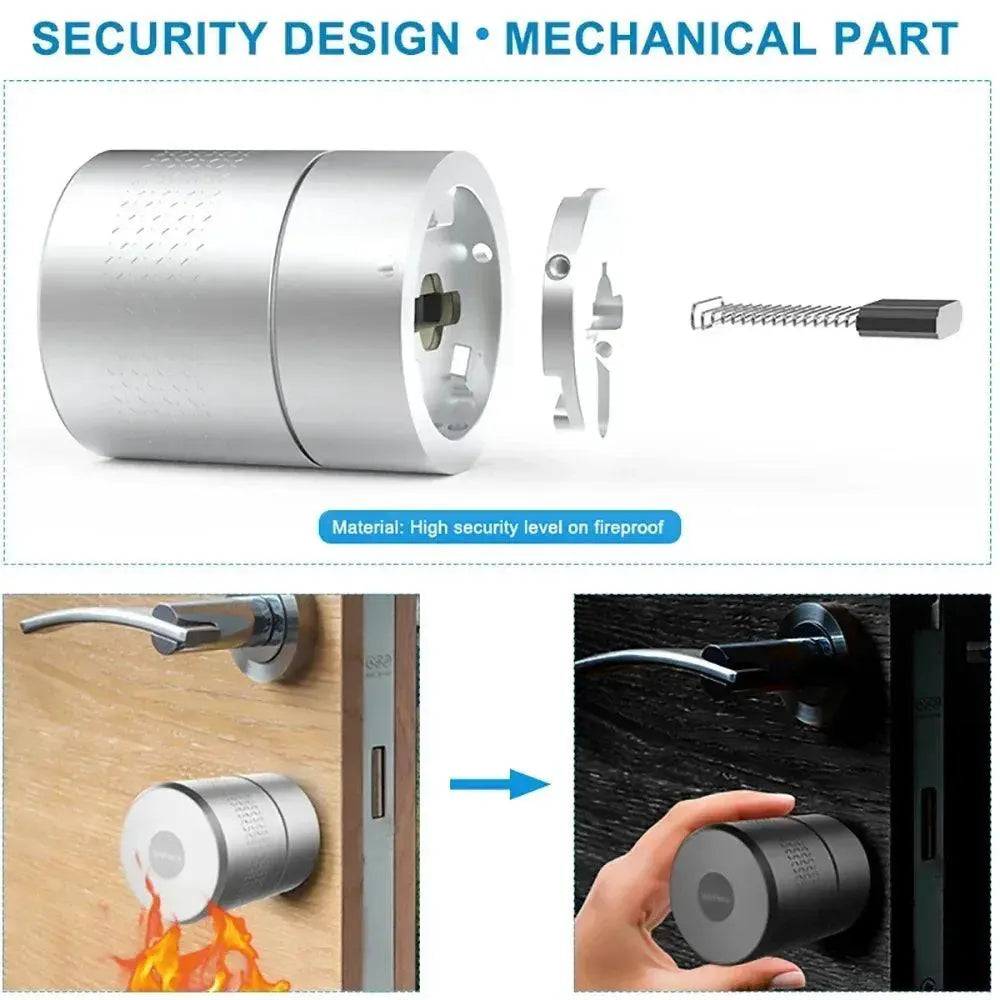 SECURITY DESIGN • MECHANICAL PART

Material: High security level on fireproof