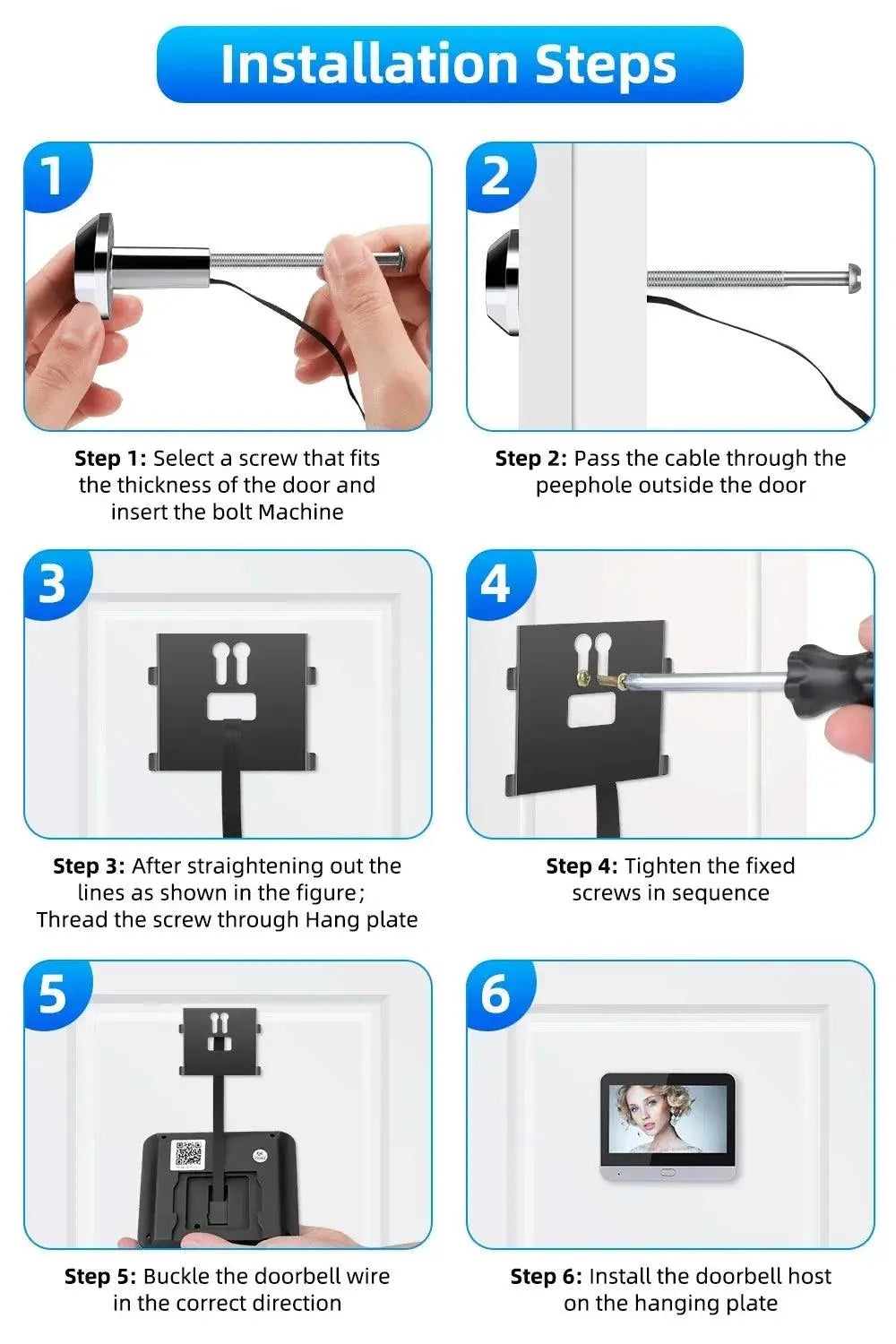 Installation Steps

1

Step 1: Select a screw that fits the thickness of the door and insert the bolt Machine

2

Step 2: Pass the cable through the peephole outside the door

3

Step 3: After straightening out the lines as shown in the figure; Thread the screw through Hang plate

4

Step 4: Tighten the fixed screws in sequence

5

Step 5: Buckle the doorbell wire in the correct direction

6

Step 6: Install the doorbell host on the hanging plate